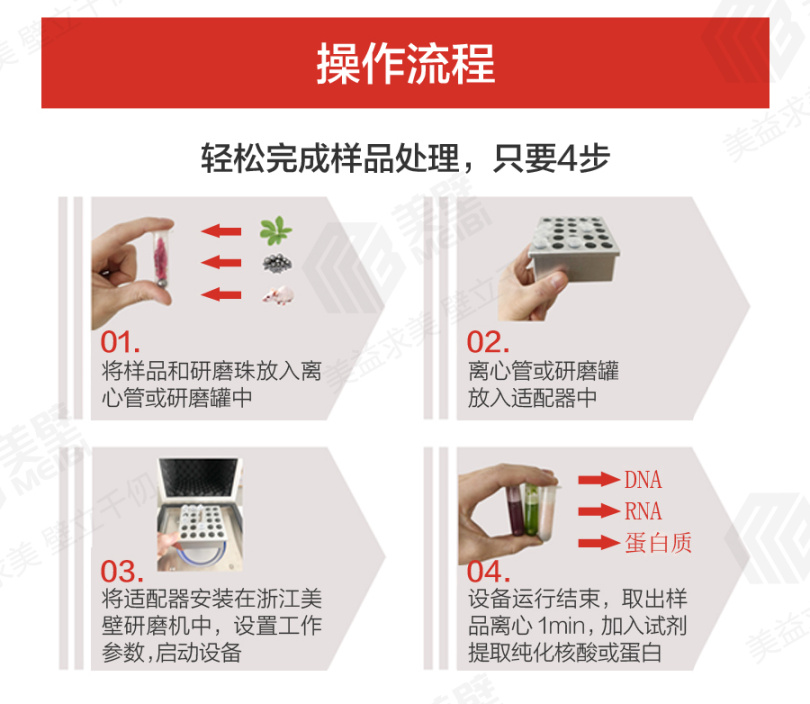 操作流程

轻松完成样品处理，只要4步

01.
将样品和研磨珠放入离心管或研磨罐中

02.
离心管或研磨罐放入适配器中

03.
将适配器安装在浙江美壁研磨机中，设置工作参数,启动设备

DNA
RNA
蛋白质

04.
设备运行结束，取出样品离心 1min，加入试剂提取纯化核酸或蛋白

美壁
MEIBI
美益求美 壁立千仞